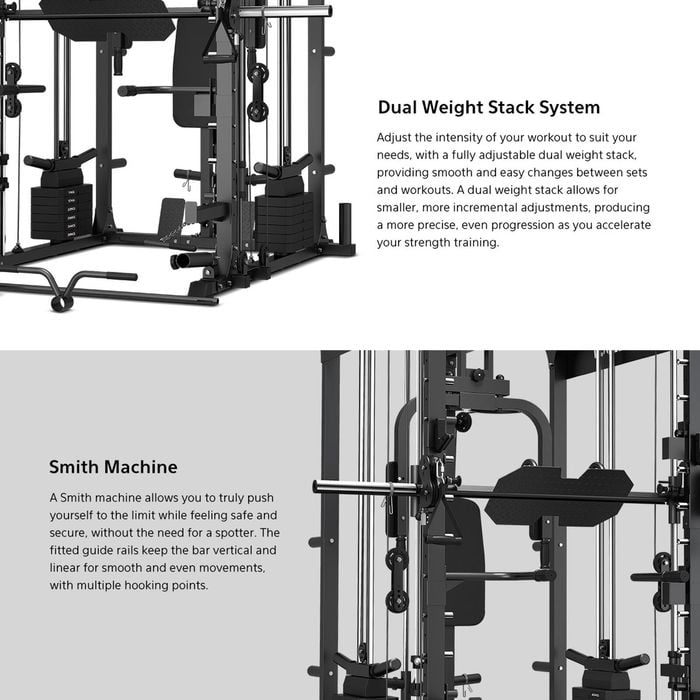 Dual Weight Stack System

Adjust the intensity of your workout to suit your needs, with a fully adjustable dual weight stack, providing smooth and easy changes between sets and workouts. A dual weight stack allows for smaller, more incremental adjustments, producing a more precise, even progression as you accelerate your strength training.

Smith Machine

A Smith machine allows you to truly push yourself to the limit while feeling safe and secure, without the need for a spotter. The fitted guide rails keep the bar vertical and linear for smooth and even movements, with multiple hooking points.