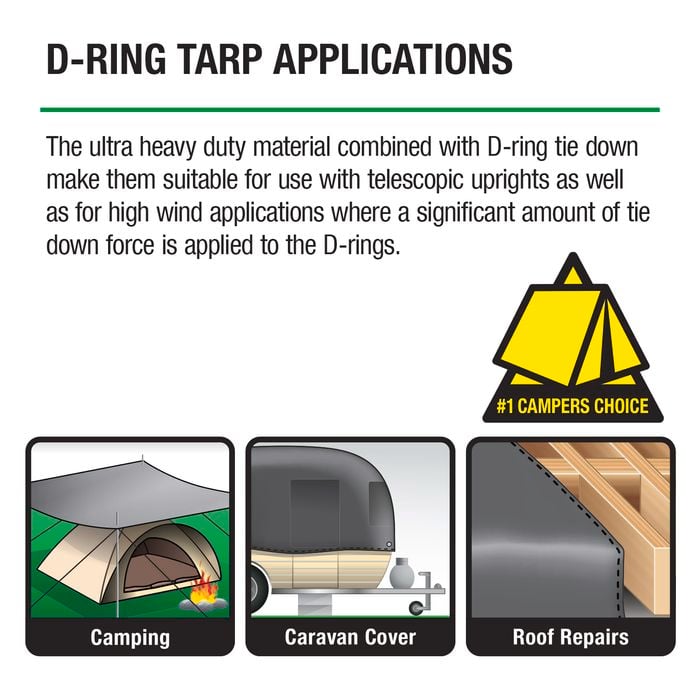 D-RING TARP APPLICATIONS

The ultra heavy duty material combined with D-ring tie down make them suitable for use with telescopic uprights as well as for high wind applications where a significant amount of tie down force is applied to the D-rings.

#1 CAMPERS CHOICE

Camping

Caravan Cover

Roof Repairs