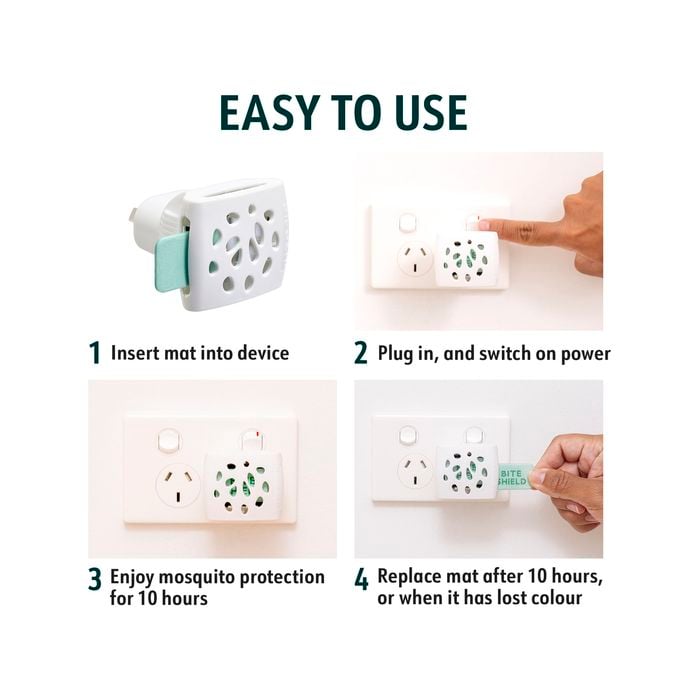 EASY TO USE

1 Insert mat into device

2 Plug in, and switch on power

3 Enjoy mosquito protection for 10 hours

BITE SHIELD

4 Replace mat after 10 hours, or when it has lost colour