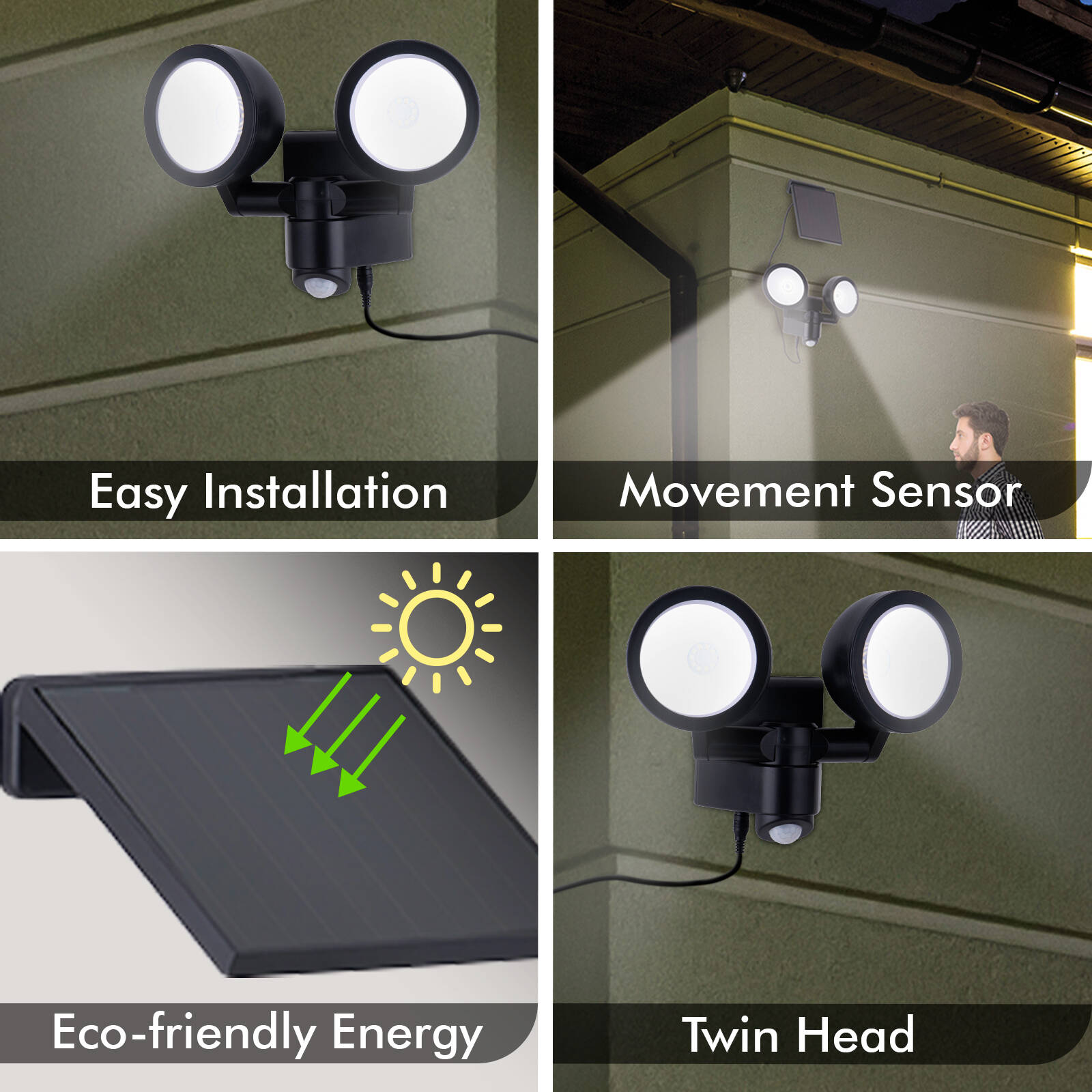 Easy Installation

Movement Sensor

Eco-friendly Energy

Twin Head