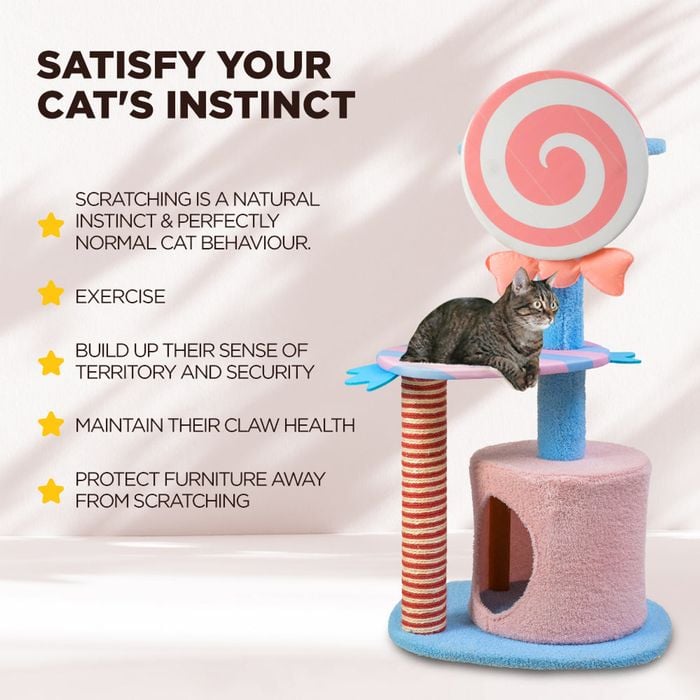 SATISFY YOUR CAT'S INSTINCT

SCRATCHING IS A NATURAL INSTINCT & PERFECTLY NORMAL CAT BEHAVIOUR.

EXERCISE

BUILD UP THEIR SENSE OF TERRITORY AND SECURITY

MAINTAIN THEIR CLAW HEALTH

PROTECT FURNITURE AWAY FROM SCRATCHING