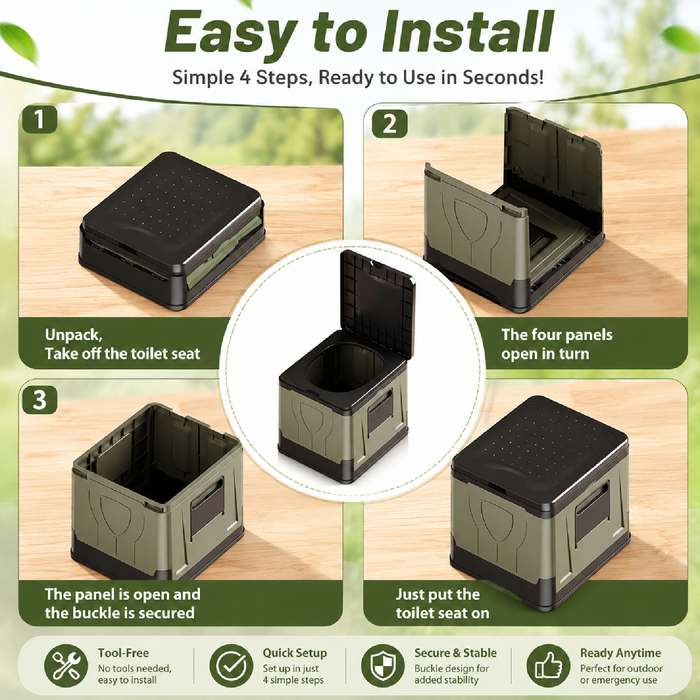 Easy to Install

Simple 4 Steps, Ready to Use in Seconds!

1

Unpack,
Take off the toilet seat

2

The four panels
open in turn

3

The panel is open and
the buckle is secured

Just put the
toilet seat on

Tool-Free
No tools needed,
easy to install

Quick Setup
Set up in just
4 simple steps

Secure & Stable
Buckle design for
added stability

Ready Anytime
Perfect for outdoor
or emergency use