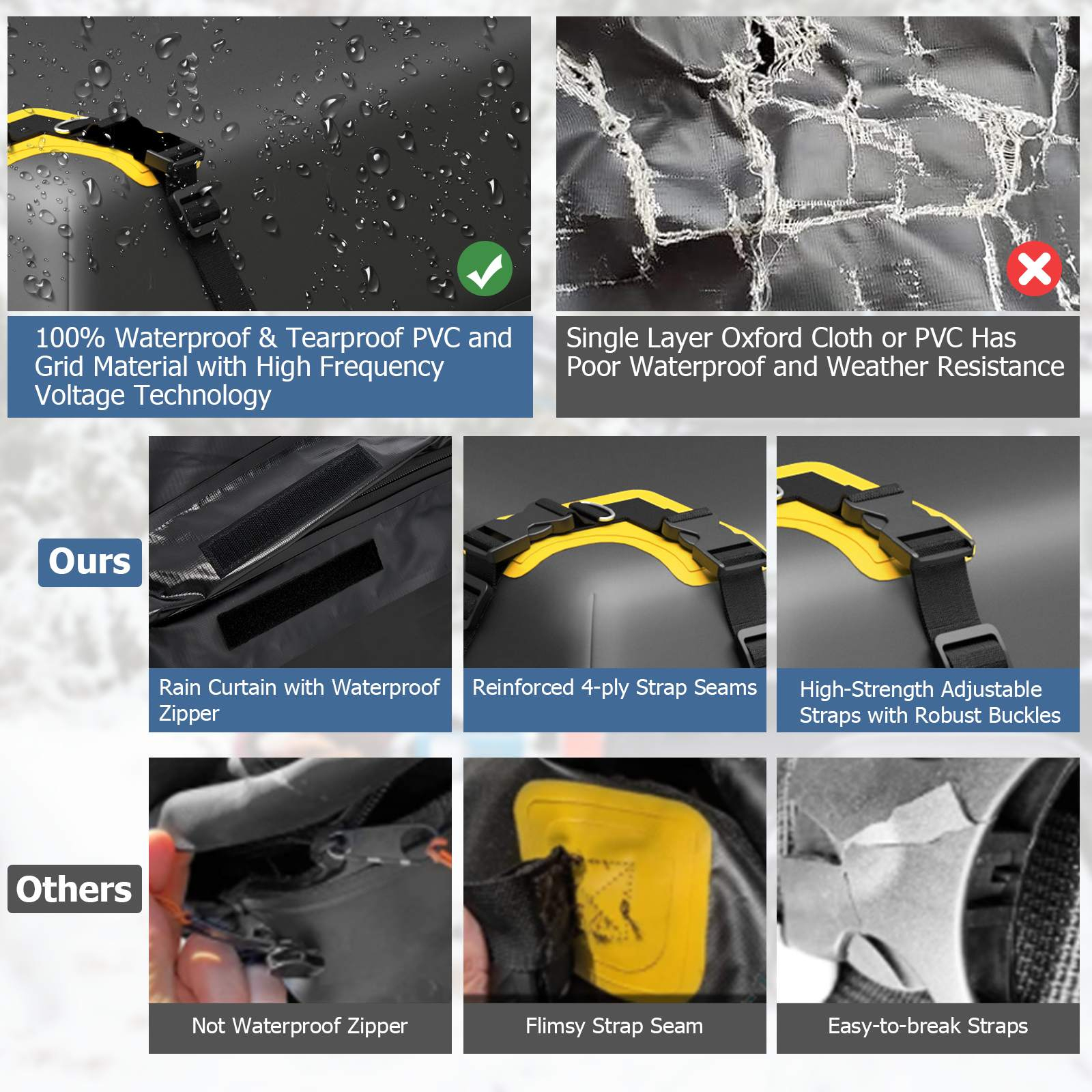 100% Waterproof & Tearproof PVC and Grid Material with High Frequency Voltage Technology

Single Layer Oxford Cloth or PVC Has Poor Waterproof and Weather Resistance

Ours

Rain Curtain with Waterproof Zipper

Reinforced 4-ply Strap Seams

High-Strength Adjustable Straps with Robust Buckles

Others

Not Waterproof Zipper

Flimsy Strap Seam

Easy-to-break Straps