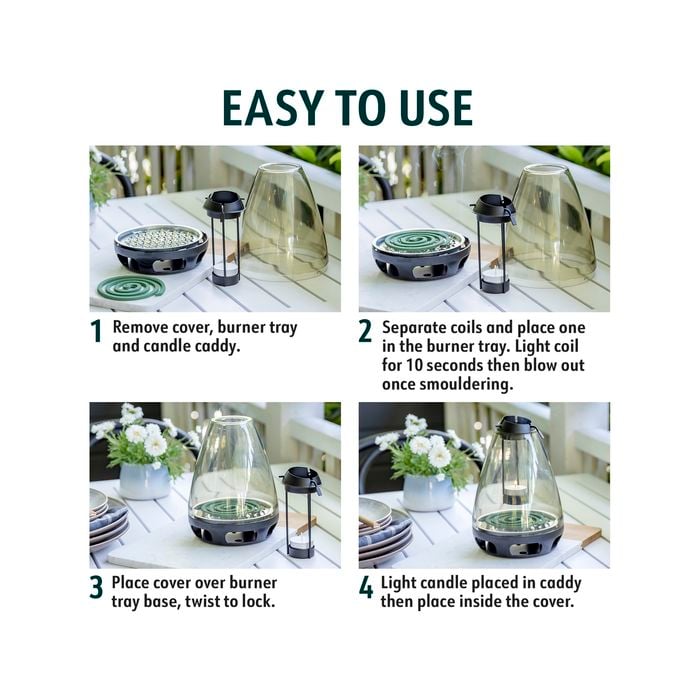 EASY TO USE

1 Remove cover, burner tray and candle caddy.

2 Separate coils and place one in the burner tray. Light coil for 10 seconds then blow out once smouldering.

3 Place cover over burner tray base, twist to lock.

4 Light candle placed in caddy then place inside the cover.