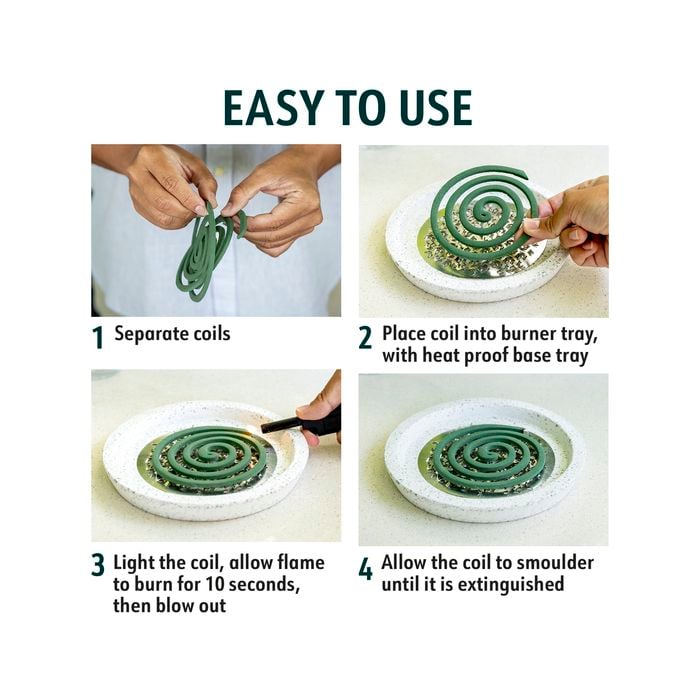 EASY TO USE

1 Separate coils

2 Place coil into burner tray, with heat proof base tray

3 Light the coil, allow flame to burn for 10 seconds, then blow out

4 Allow the coil to smoulder until it is extinguished