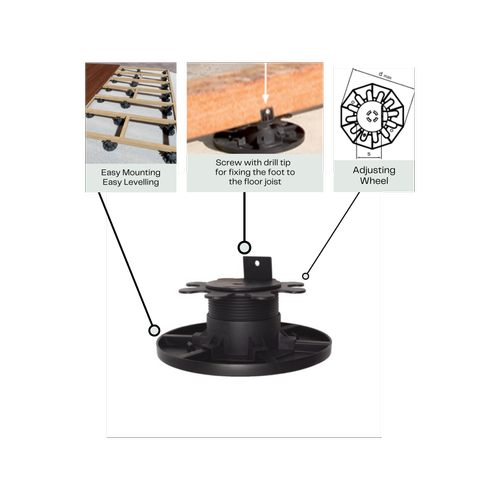 Easy Mounting
Easy Levelling

Screw with drill tip for fixing the foot to the floor joist

d max

s

Adjusting Wheel