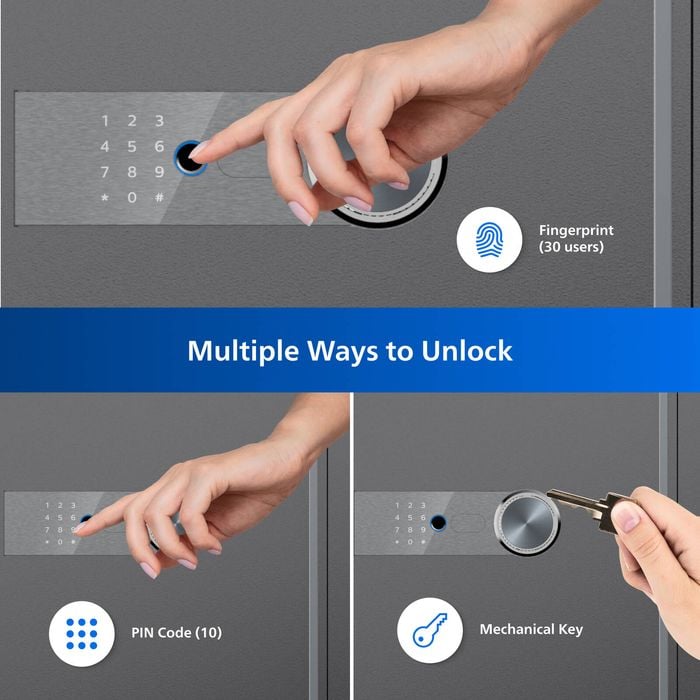 1 2 3
4 5 6
7 8 9
* 0 #

Fingerprint (30 users)

Multiple Ways to Unlock

1 2 3
4 5 6
7 8 9
* 0 #

PIN Code (10)

1 2 3
4 5 6
7 8 9
* 0 #

Mechanical Key