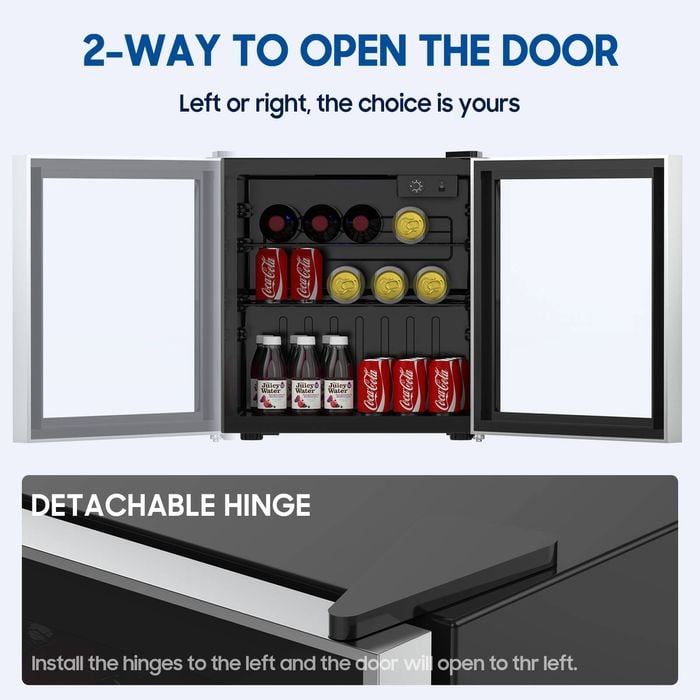 2-WAY TO OPEN THE DOOR

Left or right, the choice is yours

Coca-Cola Coca-Cola

Juicy Water Juicy Water Juicy Water

Coca-Cola Coca-Cola Coca-Cola

DETACHABLE HINGE

Install the hinges to the left and the door will open to thr left.