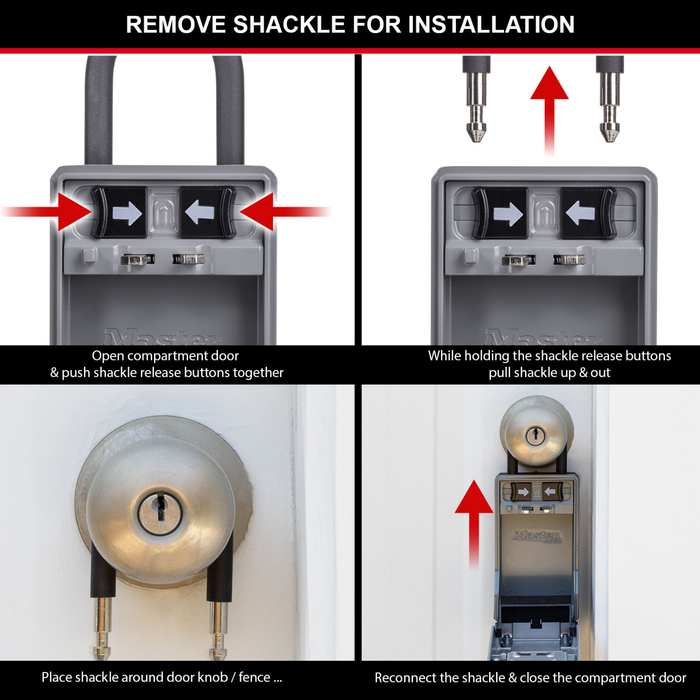 REMOVE SHACKLE FOR INSTALLATION

Master

Open compartment door
& push shackle release buttons together

Master

While holding the shackle release buttons
pull shackle up & out

Place shackle around door knob / fence ...

Master

Reconnect the shackle & close the compartment door