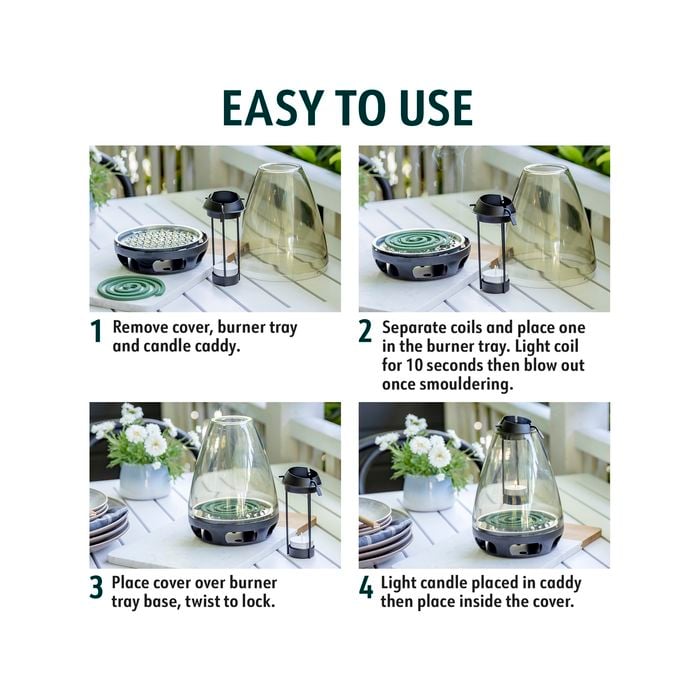 EASY TO USE

1 Remove cover, burner tray and candle caddy.

2 Separate coils and place one in the burner tray. Light coil for 10 seconds then blow out once smouldering.

3 Place cover over burner tray base, twist to lock.

4 Light candle placed in caddy then place inside the cover.