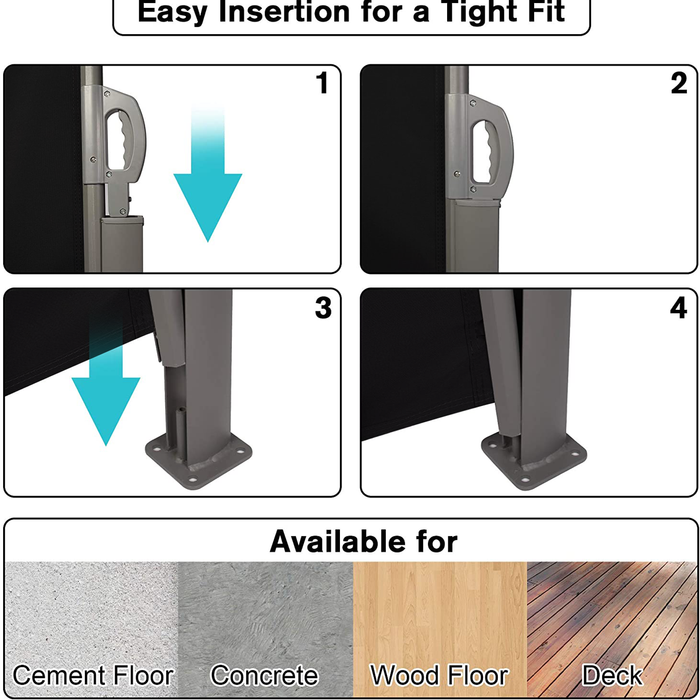 Easy Insertion for a Tight Fit

1

2

3

4

Available for

Cement Floor

Concrete

Wood Floor

Deck