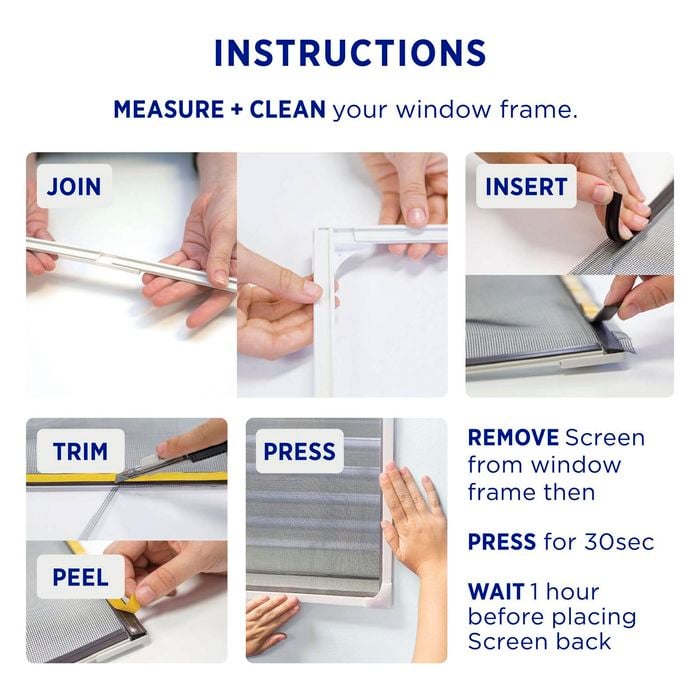 INSTRUCTIONS

MEASURE + CLEAN your window frame.

JOIN

INSERT

TRIM

PEEL

PRESS

REMOVE Screen from window frame then

PRESS for 30sec

WAIT 1 hour before placing Screen back