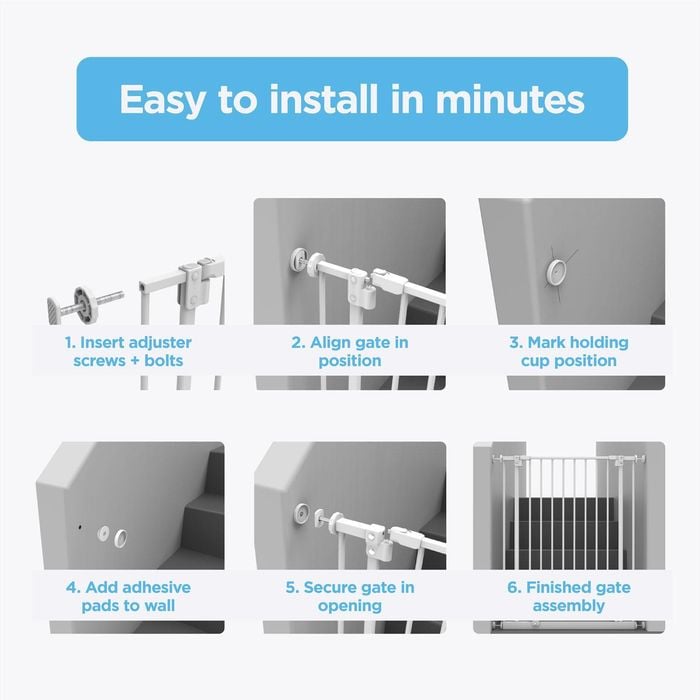 Easy to install in minutes

1. Insert adjuster screws + bolts

2. Align gate in position

3. Mark holding cup position

4. Add adhesive pads to wall

5. Secure gate in opening

6. Finished gate assembly