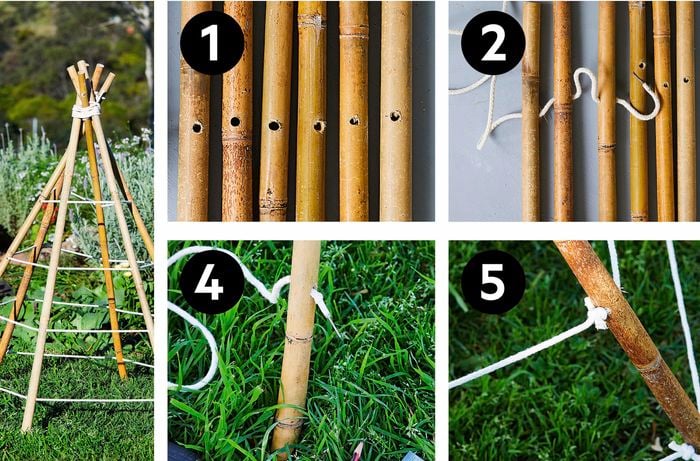 1

2

4

5