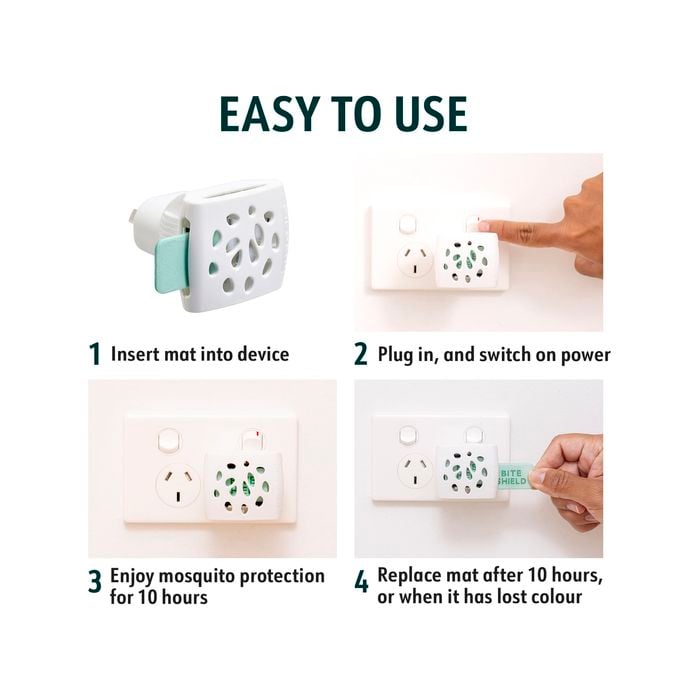 EASY TO USE

1 Insert mat into device

2 Plug in, and switch on power

3 Enjoy mosquito protection for 10 hours

BITE SHIELD

4 Replace mat after 10 hours, or when it has lost colour