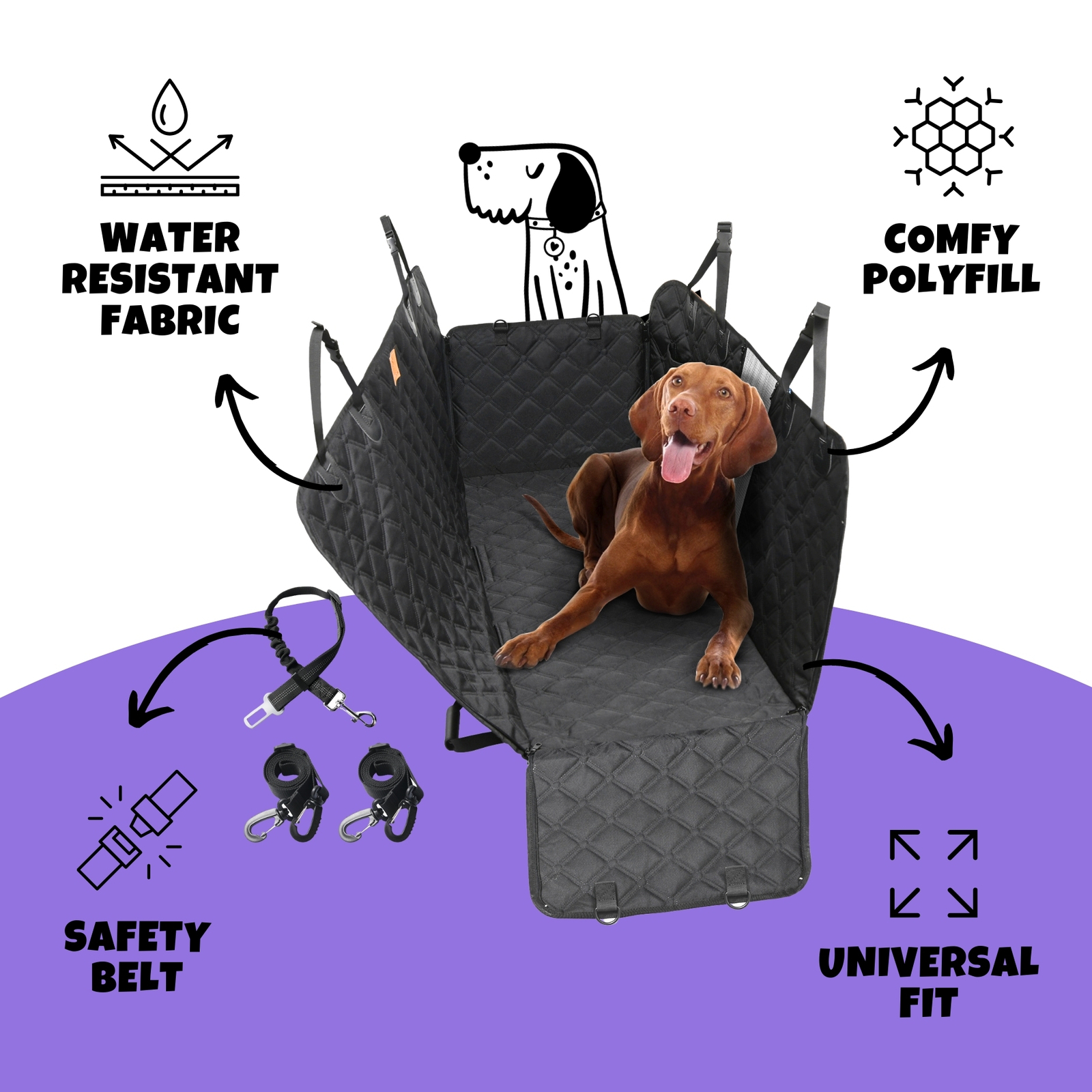 WATER RESISTANT FABRIC

COMFY POLYFILL

SAFETY BELT

UNIVERSAL FIT