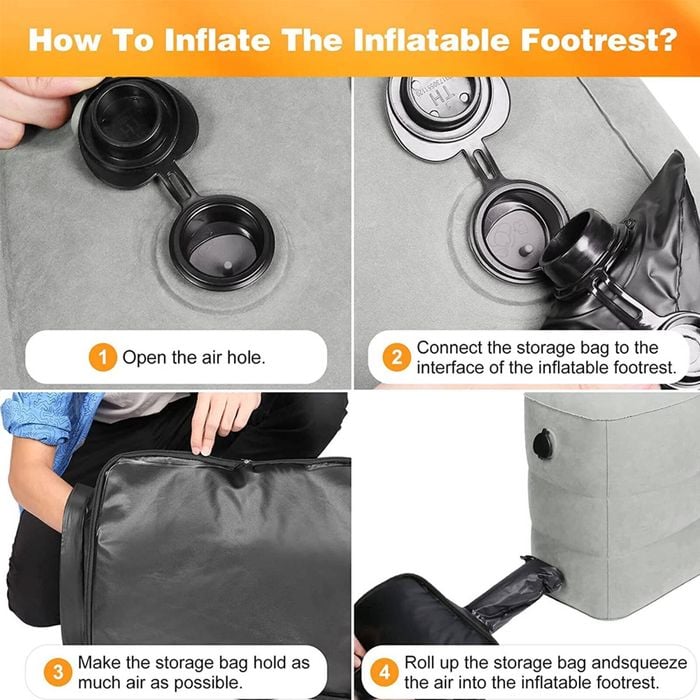 How To Inflate The Inflatable Footrest?

TH

1 Open the air hole.

2 Connect the storage bag to the interface of the inflatable footrest.

3 Make the storage bag hold as much air as possible.

4 Roll up the storage bag andsqueeze the air into the inflatable footrest.