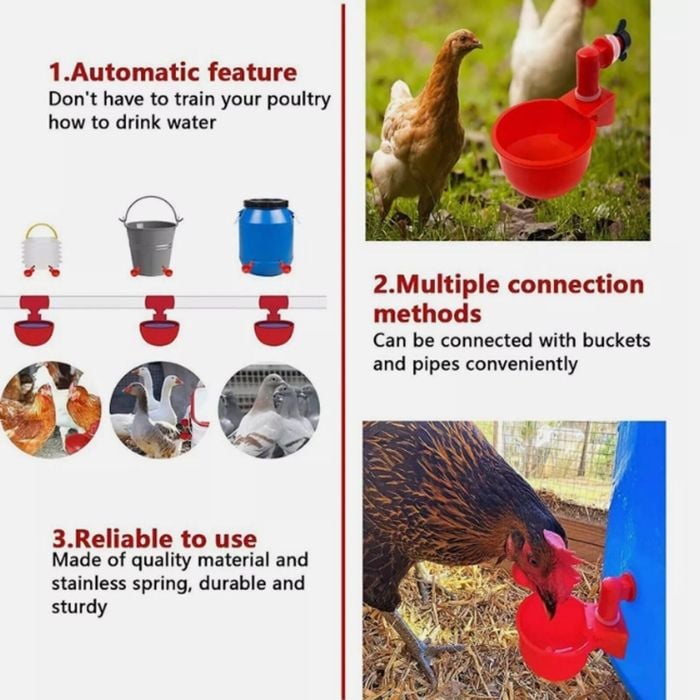 1.Automatic feature
Don't have to train your poultry how to drink water

2.Multiple connection methods
Can be connected with buckets and pipes conveniently

3.Reliable to use
Made of quality material and stainless spring, durable and sturdy