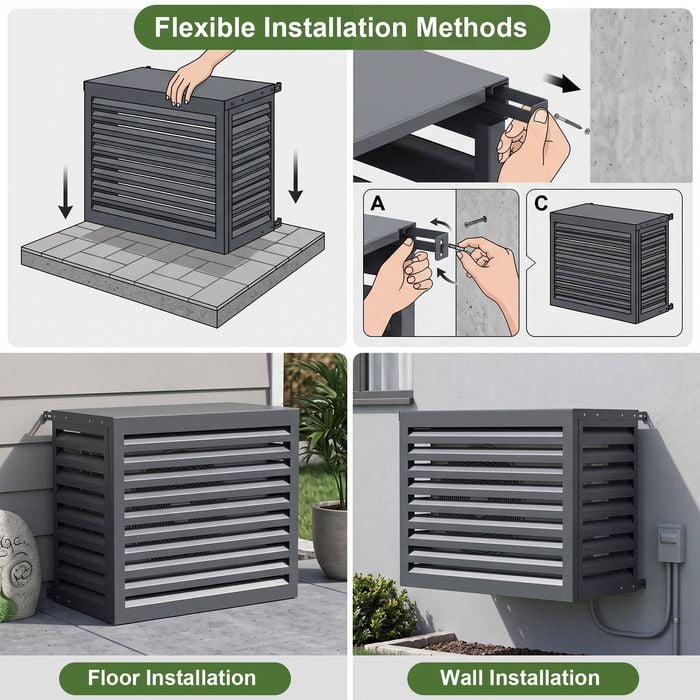 Flexible Installation Methods

A

C

Floor Installation

Wall Installation