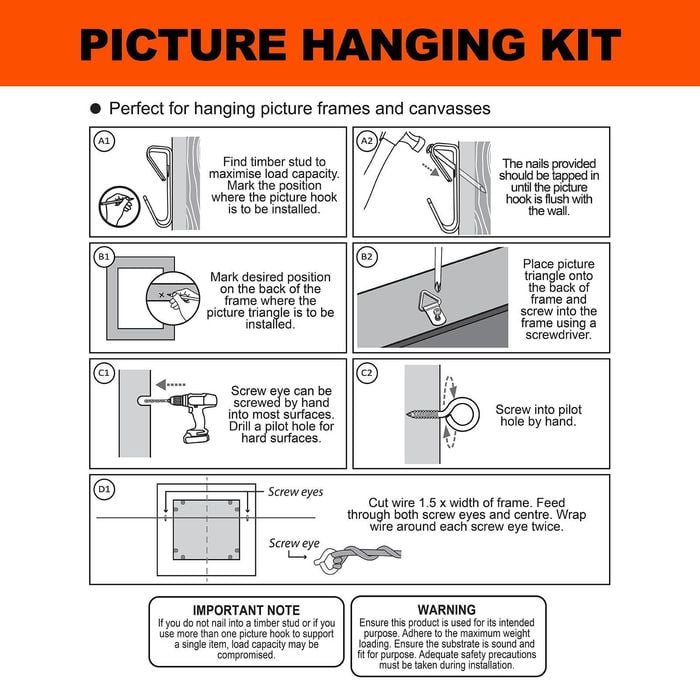 PICTURE HANGING KIT

● Perfect for hanging picture frames and canvasses

A1

Find timber stud to maximise load capacity. Mark the position where the picture hook is to be installed.

A2

The nails provided should be tapped in until the picture hook is flush with the wall.

B1

Mark desired position on the back of the frame where the picture triangle is to be installed.

B2

Place picture triangle onto the back of frame and screw into the frame using a screwdriver.

C1

Screw eye can be screwed by hand into most surfaces. Drill a pilot hole for hard surfaces.

C2

Screw into pilot hole by hand.

D1

Screw eyes

Screw eye

Cut wire 1.5 x width of frame. Feed through both screw eyes and centre. Wrap wire around each screw eye twice.

IMPORTANT NOTE
If you do not nail into a timber stud or if you use more than one picture hook to support a single item, load capacity may be compromised.

WARNING
Ensure this product is used for its intended purpose. Adhere to the maximum weight loading. Ensure the substrate is sound and fit for purpose. Adequate safety precautions must be taken during installation.