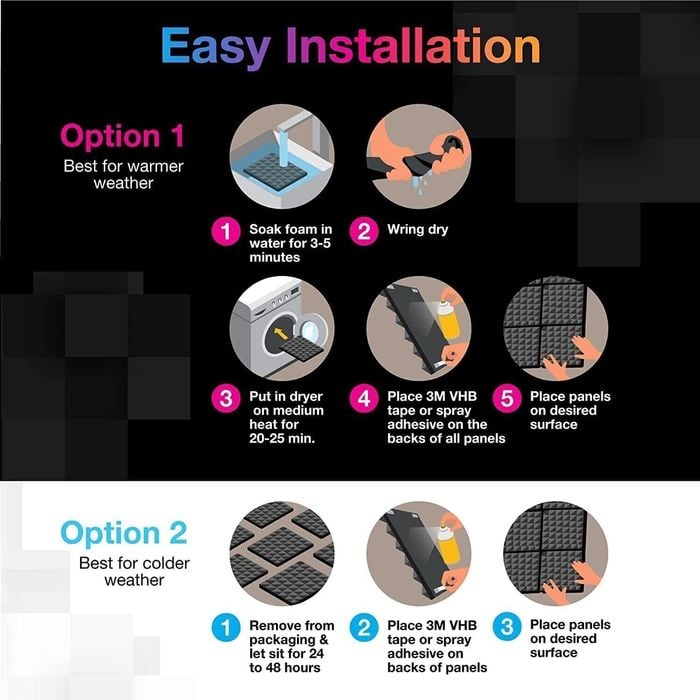 Easy Installation

Option 1
Best for warmer weather

1 Soak foam in water for 3-5 minutes

2 Wring dry

3 Put in dryer on medium heat for 20-25 min.

4 Place 3M VHB tape or spray adhesive on the backs of all panels

5 Place panels on desired surface

Option 2
Best for colder weather

1 Remove from packaging & let sit for 24 to 48 hours

2 Place 3M VHB tape or spray adhesive on backs of panels

3 Place panels on desired surface