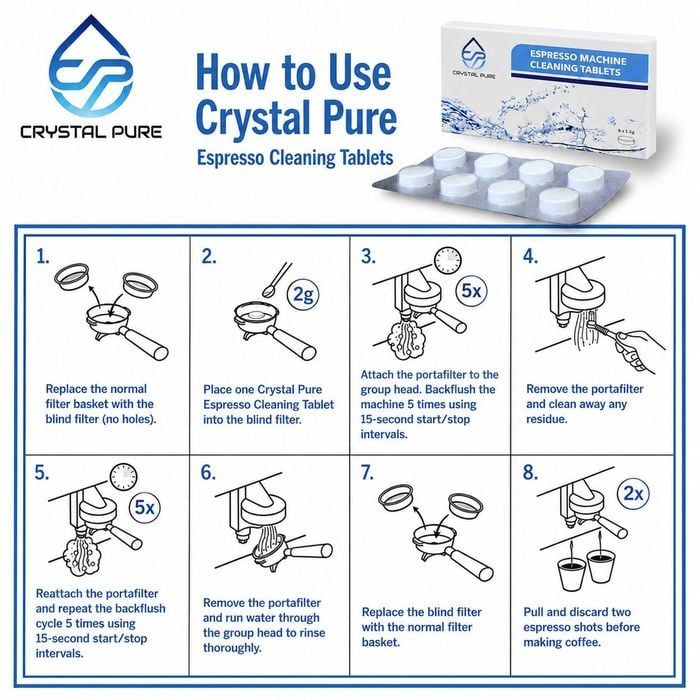 CRYSTAL PURE

How to Use Crystal Pure
Espresso Cleaning Tablets

CRYSTAL PURE
ESPRESSO MACHINE CLEANING TABLETS
8 x 1.5g

1.
Replace the normal filter basket with the blind filter (no holes).

2.
2g
Place one Crystal Pure Espresso Cleaning Tablet into the blind filter.

3.
5x
Attach the portafilter to the group head. Backflush the machine 5 times using 15-second start/stop intervals.

4.
Remove the portafilter and clean away any residue.

5.
5x
Reattach the portafilter and repeat the backflush cycle 5 times using 15-second start/stop intervals.

6.
Remove the portafilter and run water through the group head to rinse thoroughly.

7.
Replace the blind filter with the normal filter basket.

8.
2x
Pull and discard two espresso shots before making coffee.