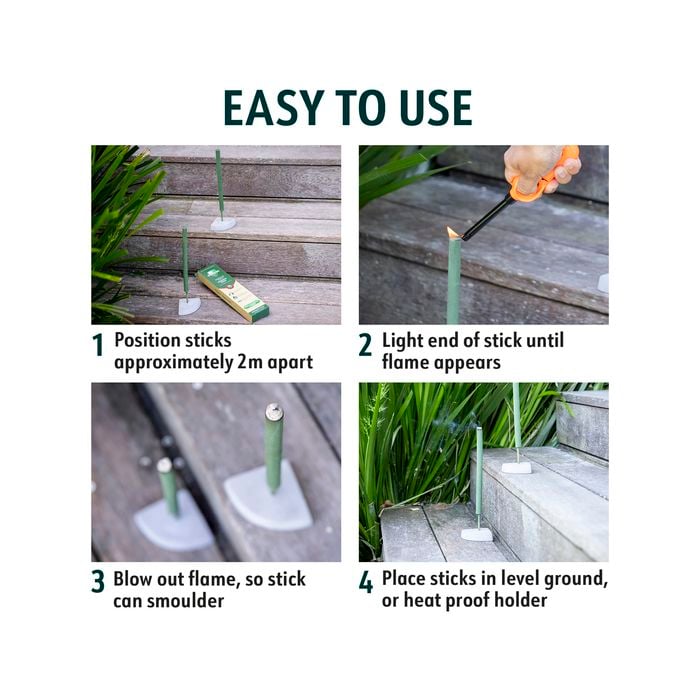 EASY TO USE

1 Position sticks approximately 2m apart

2 Light end of stick until flame appears

3 Blow out flame, so stick can smoulder

4 Place sticks in level ground, or heat proof holder