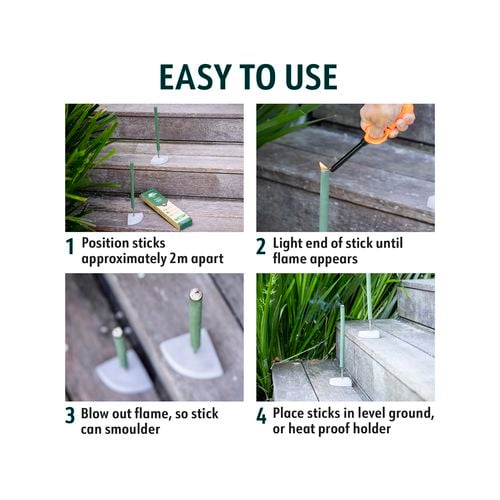 EASY TO USE

1 Position sticks approximately 2m apart

2 Light end of stick until flame appears

3 Blow out flame, so stick can smoulder

4 Place sticks in level ground, or heat proof holder