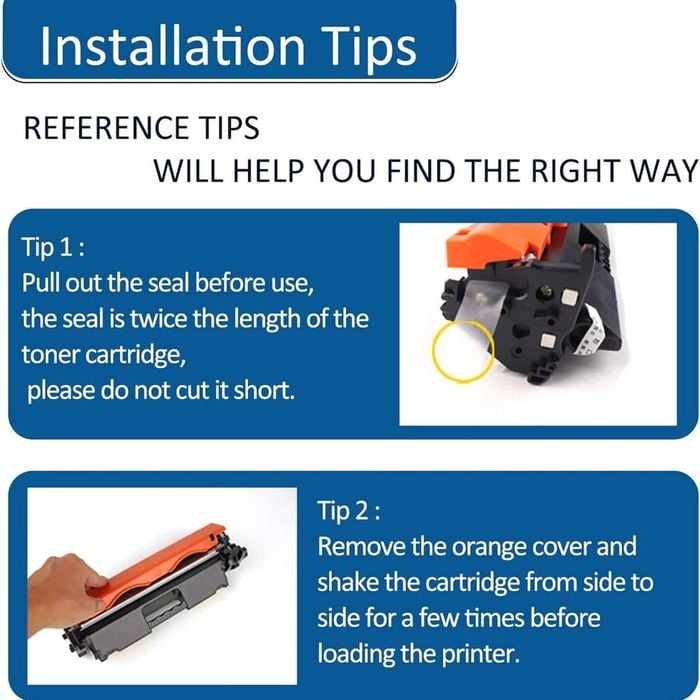 Installation Tips

REFERENCE TIPS
WILL HELP YOU FIND THE RIGHT WAY

Tip 1 :
Pull out the seal before use, the seal is twice the length of the toner cartridge, please do not cut it short.

Tip 2 :
Remove the orange cover and shake the cartridge from side to side for a few times before loading the printer.