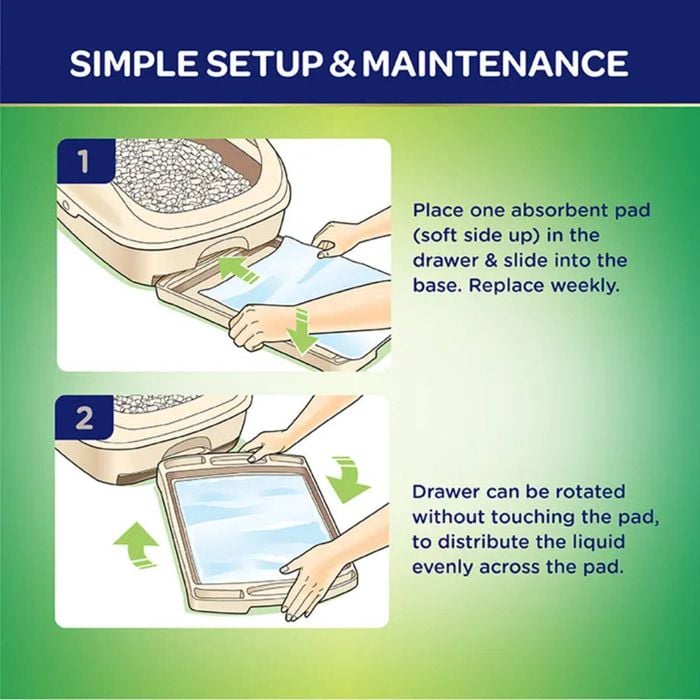 SIMPLE SETUP & MAINTENANCE

1

Place one absorbent pad (soft side up) in the drawer & slide into the base. Replace weekly.

2

Drawer can be rotated without touching the pad, to distribute the liquid evenly across the pad.