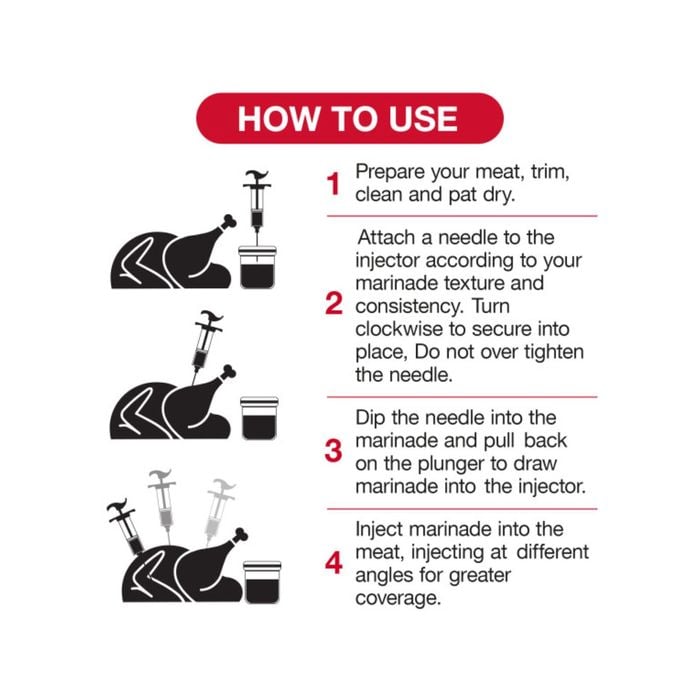 HOW TO USE

1 Prepare your meat, trim, clean and pat dry.

2 Attach a needle to the injector according to your marinade texture and consistency. Turn clockwise to secure into place, Do not over tighten the needle.

3 Dip the needle into the marinade and pull back on the plunger to draw marinade into the injector.

4 Inject marinade into the meat, injecting at different angles for greater coverage.