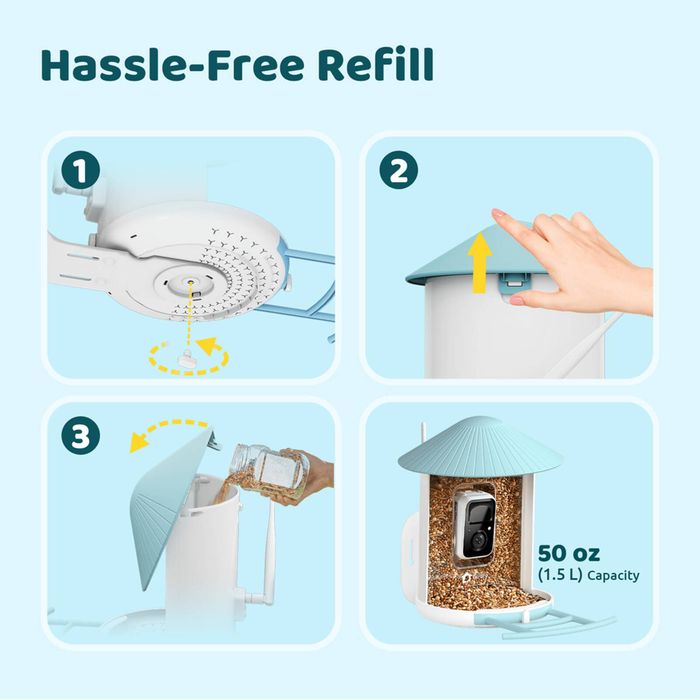 Hassle-Free Refill

1

2

3

50 oz
(1.5 L) Capacity