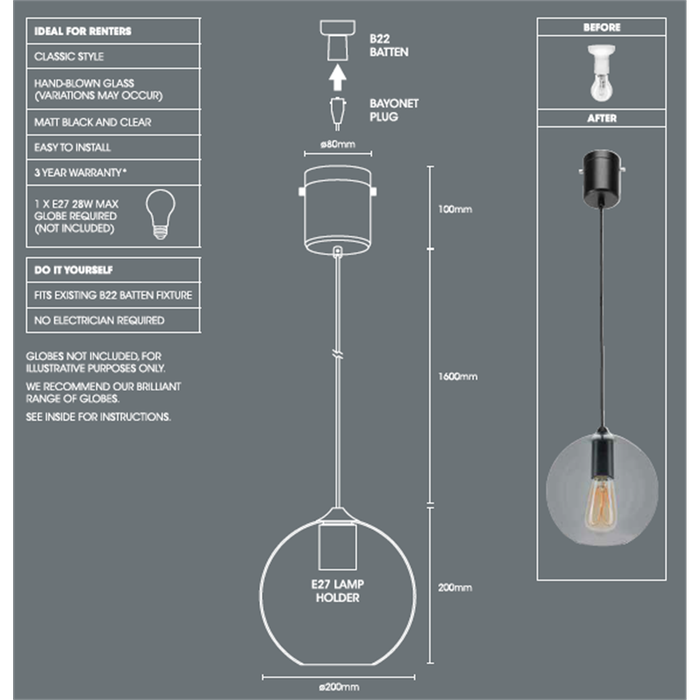 IDEAL FOR RENTERS

CLASSIC STYLE

HAND-BLOWN GLASS (VARIATIONS MAY OCCUR)

MATT BLACK AND CLEAR

EASY TO INSTALL

3 YEAR WARRANTY*

1 X E27 28W MAX GLOBE REQUIRED (NOT INCLUDED)

DO IT YOURSELF

FITS EXISTING B22 BATTEN FIXTURE

NO ELECTRICIAN REQUIRED

GLOBES NOT INCLUDED, FOR ILLUSTRATIVE PURPOSES ONLY.

WE RECOMMEND OUR BRILLIANT RANGE OF GLOBES.

SEE INSIDE FOR INSTRUCTIONS.

B22 BATTEN

BAYONET PLUG

ø80mm

100mm

1600mm

E27 LAMP HOLDER

200mm

ø200mm

BEFORE

AFTER