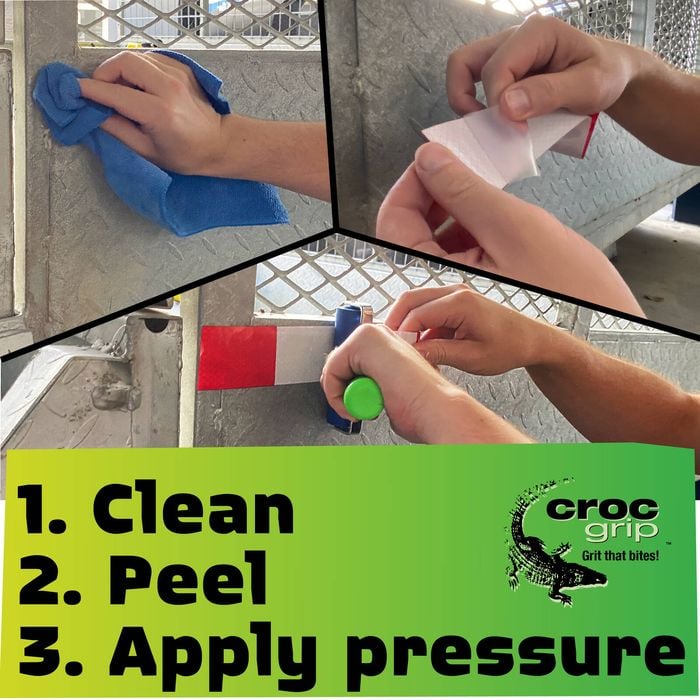 1. Clean
2. Peel
3. Apply pressure

croc grip
Grit that bites!™