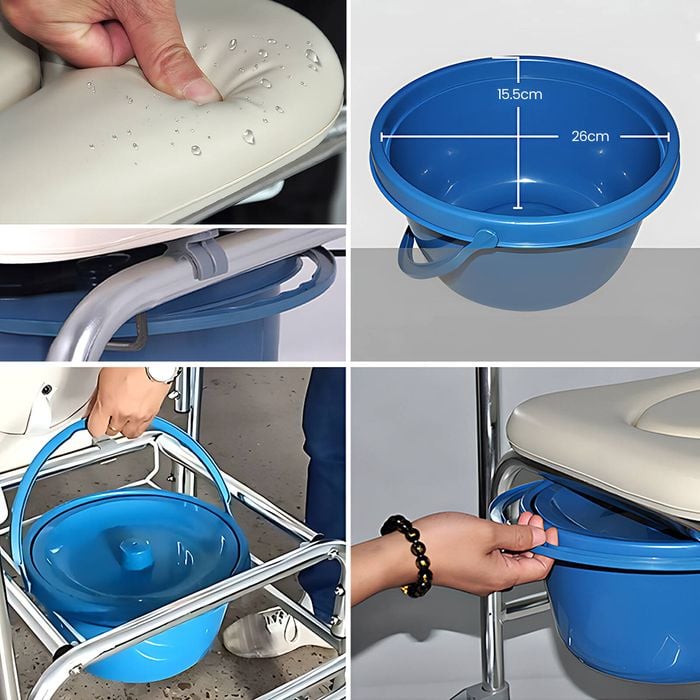 15.5cm
26cm