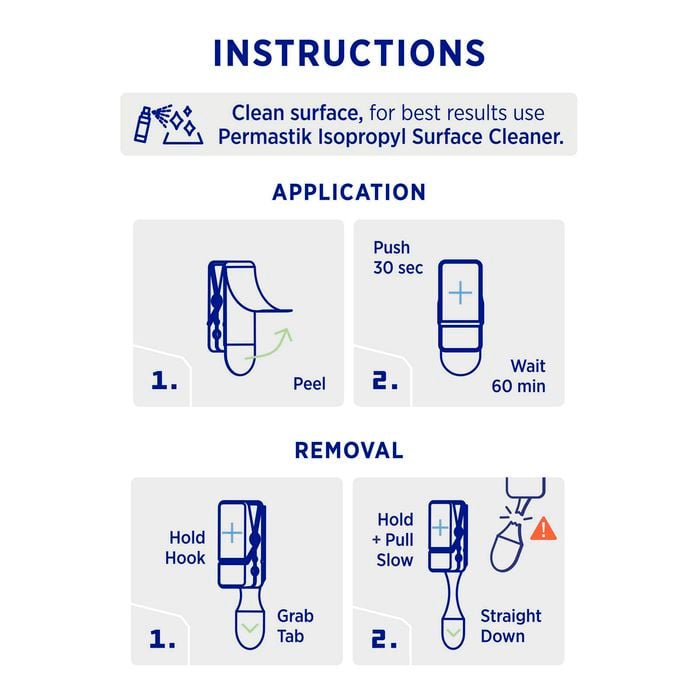 INSTRUCTIONS

Clean surface, for best results use Permastik Isopropyl Surface Cleaner.

APPLICATION

1.
Peel

Push
30 sec
2.
Wait
60 min

REMOVAL

Hold
Hook
1.
Grab
Tab

Hold
+ Pull
Slow
2.
Straight
Down