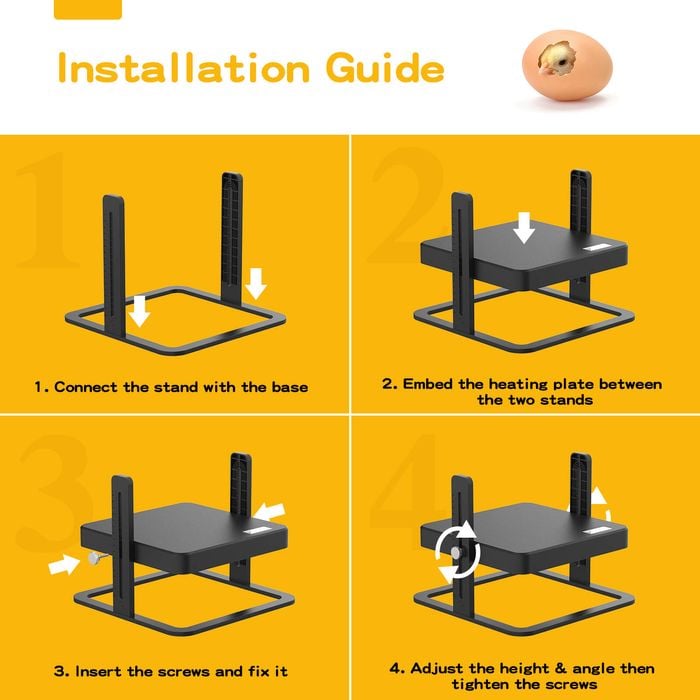 Installation Guide

1

1. Connect the stand with the base

2

2. Embed the heating plate between the two stands

3

3. Insert the screws and fix it

4

4. Adjust the height & angle then tighten the screws