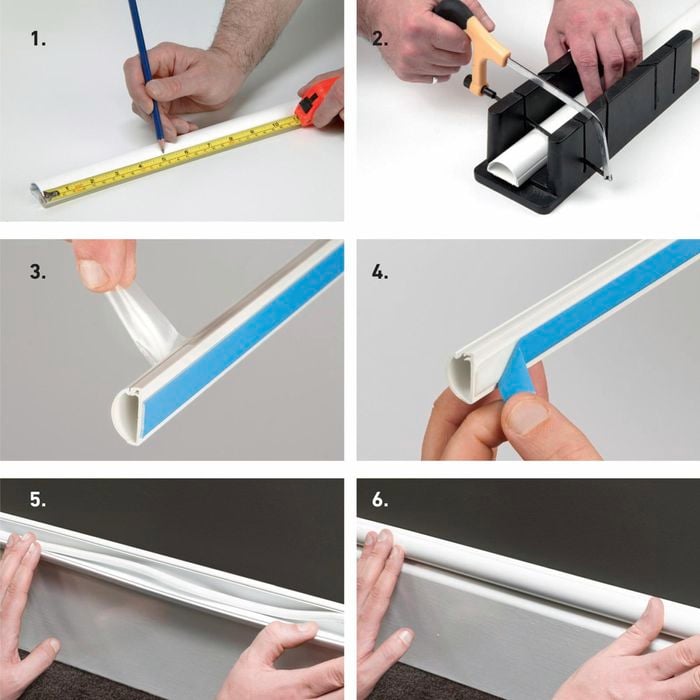 1.

2.

3.

4.

5.

6.