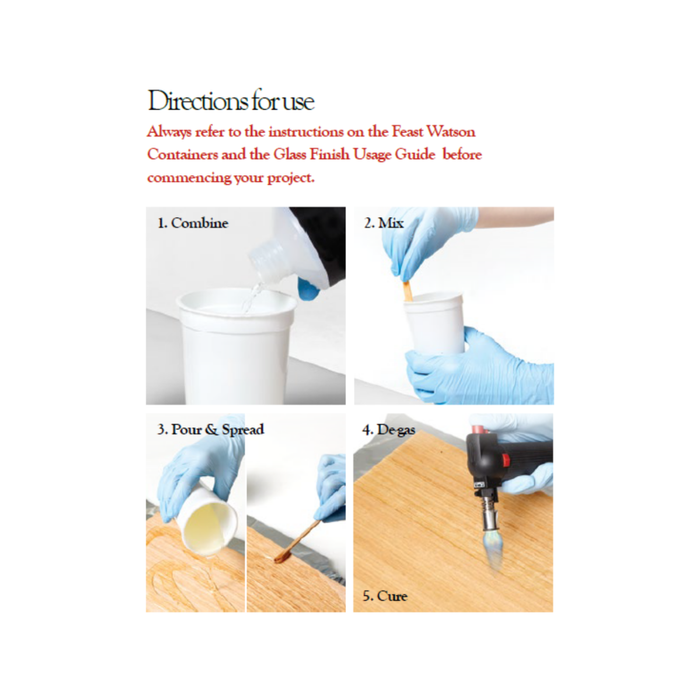 Directions for use

Always refer to the instructions on the Feast Watson Containers and the Glass Finish Usage Guide before commencing your project.

1. Combine

2. Mix

3. Pour & Spread

4. De-gas

5. Cure