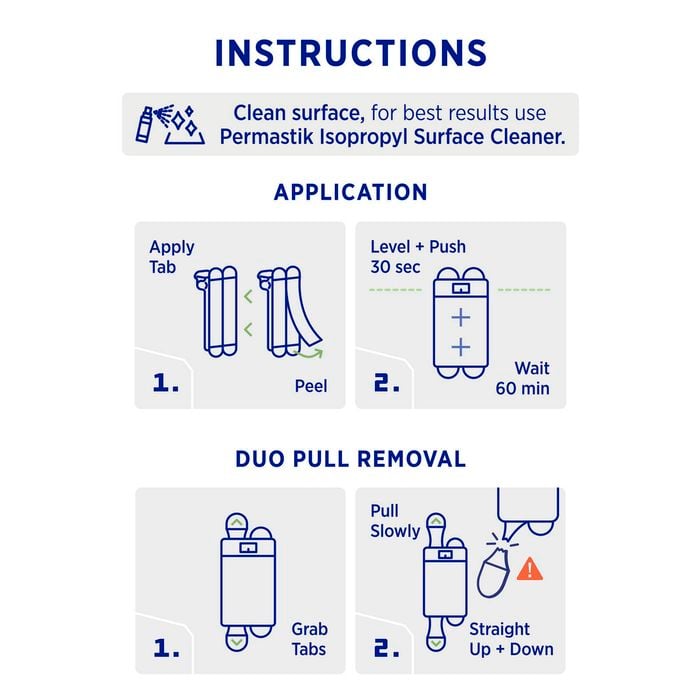 INSTRUCTIONS

Clean surface, for best results use Permastik Isopropyl Surface Cleaner.

APPLICATION

Apply Tab

1.

Peel

Level + Push 30 sec

2.

Wait 60 min

DUO PULL REMOVAL

1.

Grab Tabs

Pull Slowly

2.

Straight Up + Down