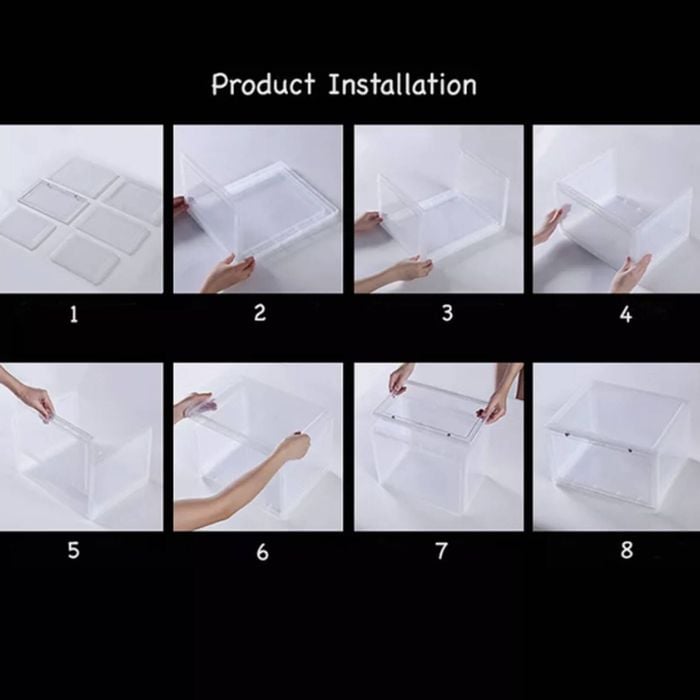 Product Installation

1

2

3

4

5

6

7

8