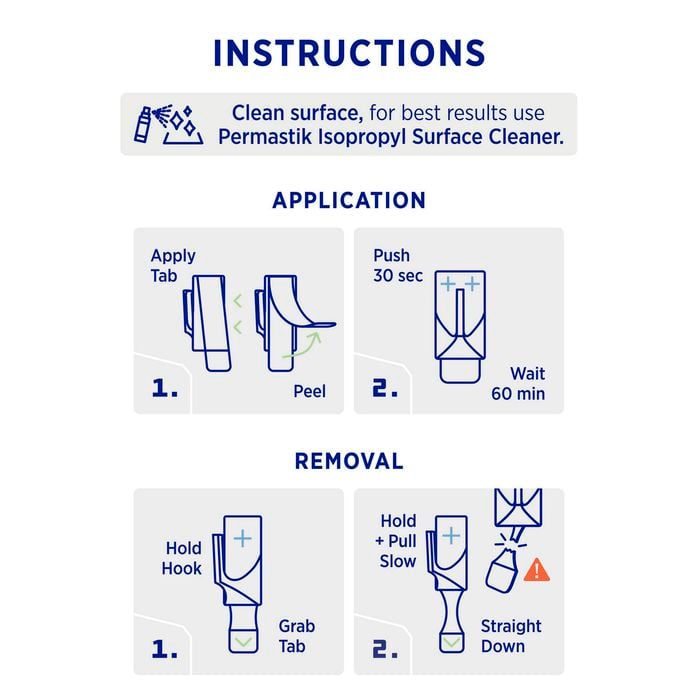 INSTRUCTIONS

Clean surface, for best results use Permastik Isopropyl Surface Cleaner.

APPLICATION

Apply Tab

1.

Peel

Push 30 sec

2.

Wait 60 min

REMOVAL

Hold Hook

1.

Grab Tab

Hold + Pull Slow

2.

Straight Down