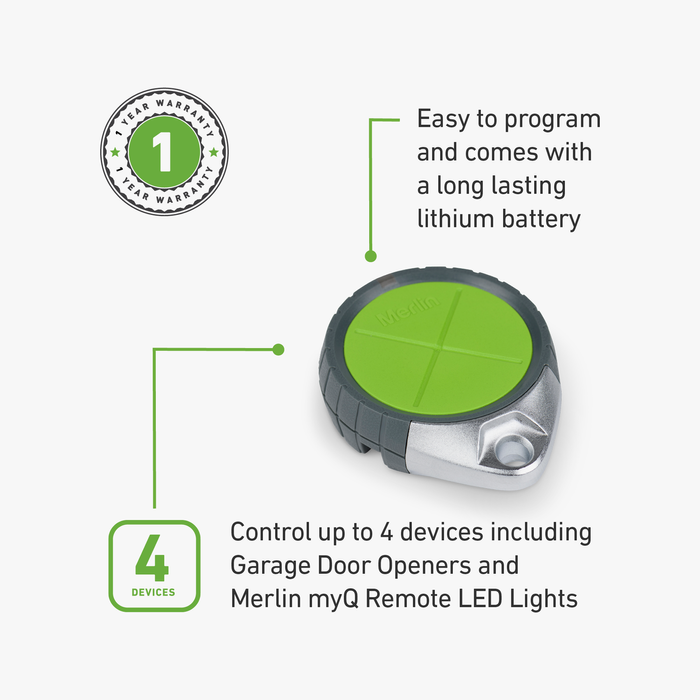 1 YEAR WARRANTY
1
1 YEAR WARRANTY

Easy to program and comes with a long lasting lithium battery

Merlin

4
DEVICES

Control up to 4 devices including Garage Door Openers and Merlin myQ Remote LED Lights