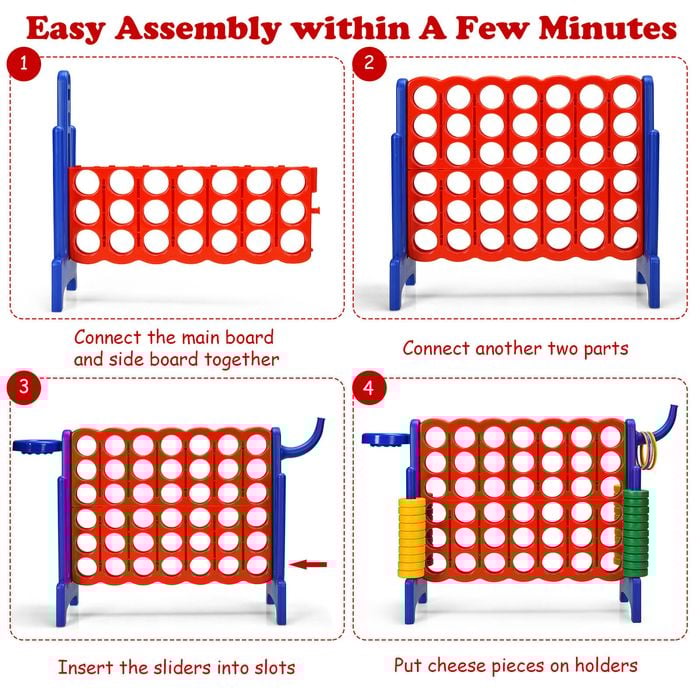 Easy Assembly within A Few Minutes

1

Connect the main board and side board together

2

Connect another two parts

3

Insert the sliders into slots

4

Put cheese pieces on holders