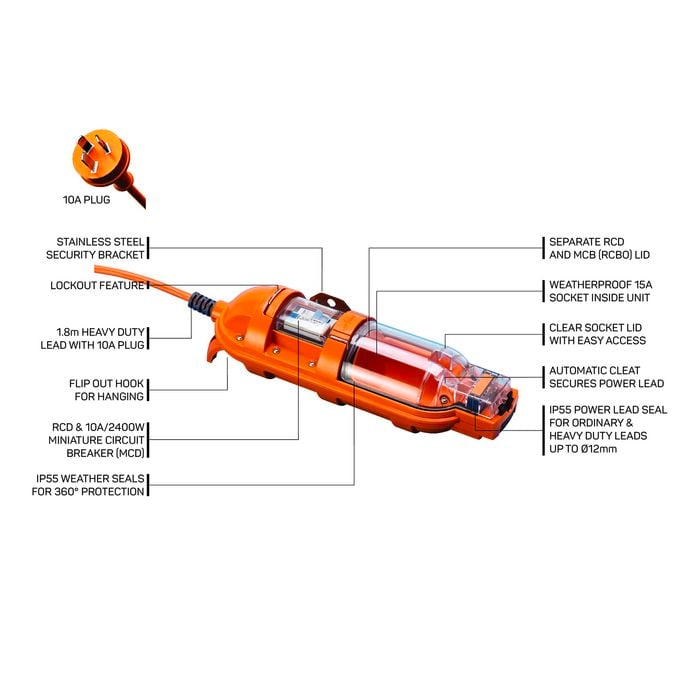 10A PLUG

STAINLESS STEEL SECURITY BRACKET

LOCKOUT FEATURE

1.8m HEAVY DUTY LEAD WITH 10A PLUG

FLIP OUT HOOK FOR HANGING

RCD & 10A/2400W MINIATURE CIRCUIT BREAKER (MCD)

IP55 WEATHER SEALS FOR 360° PROTECTION

SEPARATE RCD AND MCB (RCBO) LID

WEATHERPROOF 15A SOCKET INSIDE UNIT

CLEAR SOCKET LID WITH EASY ACCESS

AUTOMATIC CLEAT SECURES POWER LEAD

IP55 POWER LEAD SEAL FOR ORDINARY & HEAVY DUTY LEADS UP TO Ø12mm