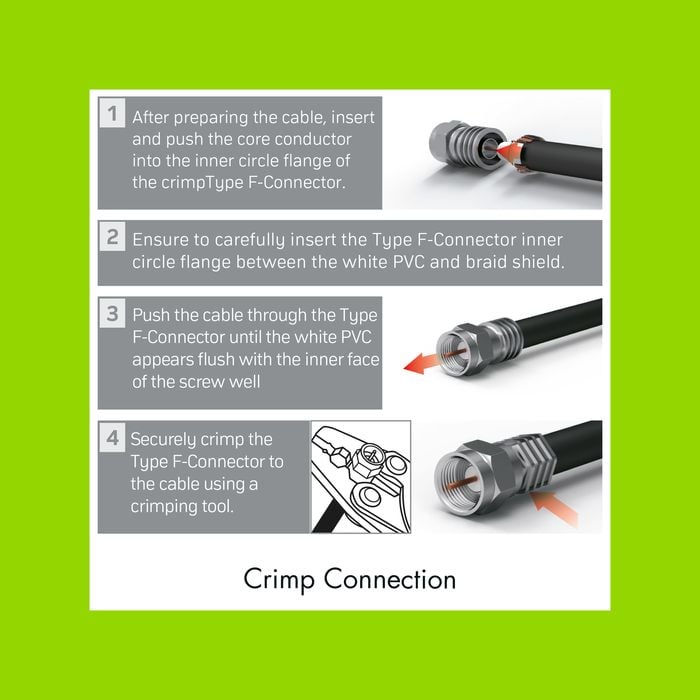 1 After preparing the cable, insert and push the core conductor into the inner circle flange of the crimpType F-Connector.

2 Ensure to carefully insert the Type F-Connector inner circle flange between the white PVC and braid shield.

3 Push the cable through the Type F-Connector until the white PVC appears flush with the inner face of the screw well

4 Securely crimp the Type F-Connector to the cable using a crimping tool.

Crimp Connection