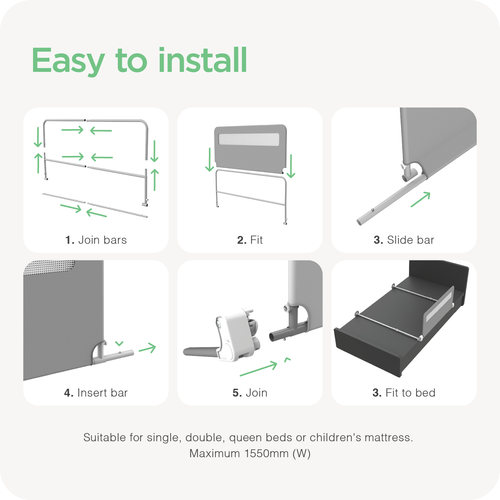 Easy to install

1. Join bars

2. Fit

3. Slide bar

4. Insert bar

5. Join

3. Fit to bed

Suitable for single, double, queen beds or children's mattress.
Maximum 1550mm (W)