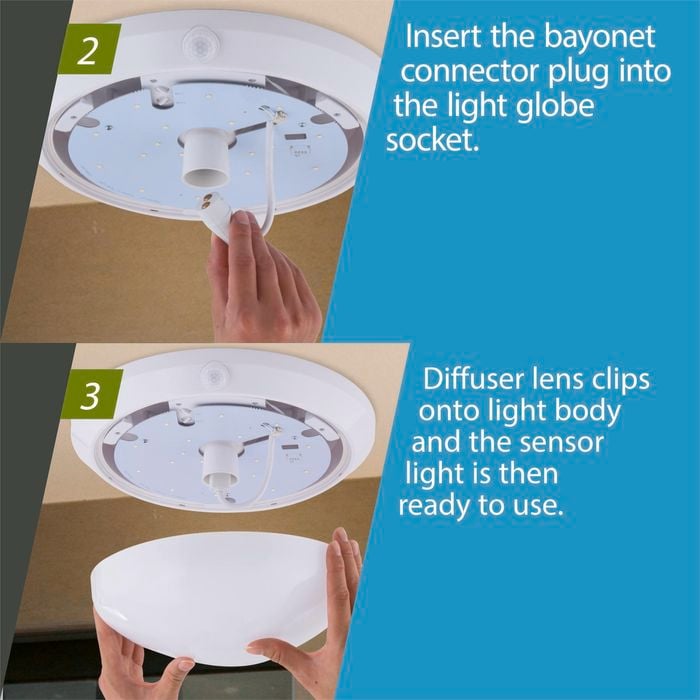 2

Insert the bayonet connector plug into the light globe socket.

3

Diffuser lens clips onto light body and the sensor light is then ready to use.