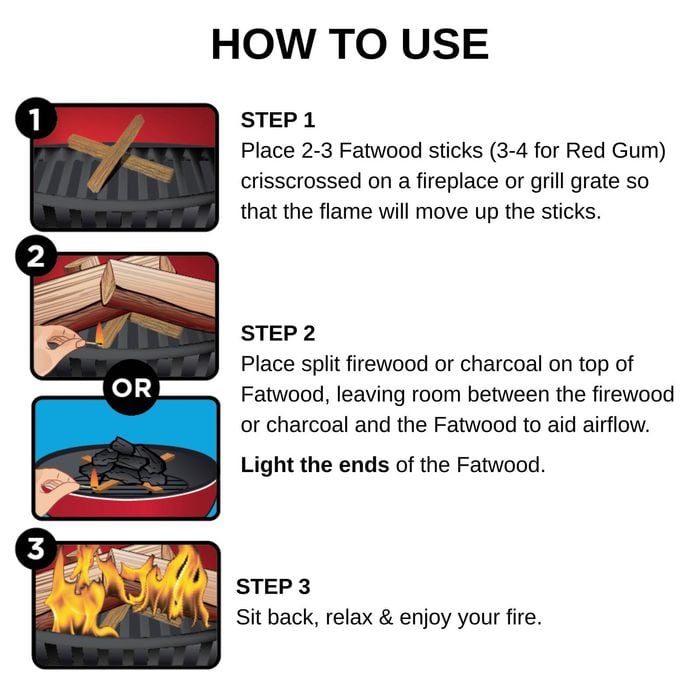 HOW TO USE

1

STEP 1
Place 2-3 Fatwood sticks (3-4 for Red Gum) crisscrossed on a fireplace or grill grate so that the flame will move up the sticks.

2

OR

STEP 2
Place split firewood or charcoal on top of Fatwood, leaving room between the firewood or charcoal and the Fatwood to aid airflow.

Light the ends of the Fatwood.

3

STEP 3
Sit back, relax & enjoy your fire.