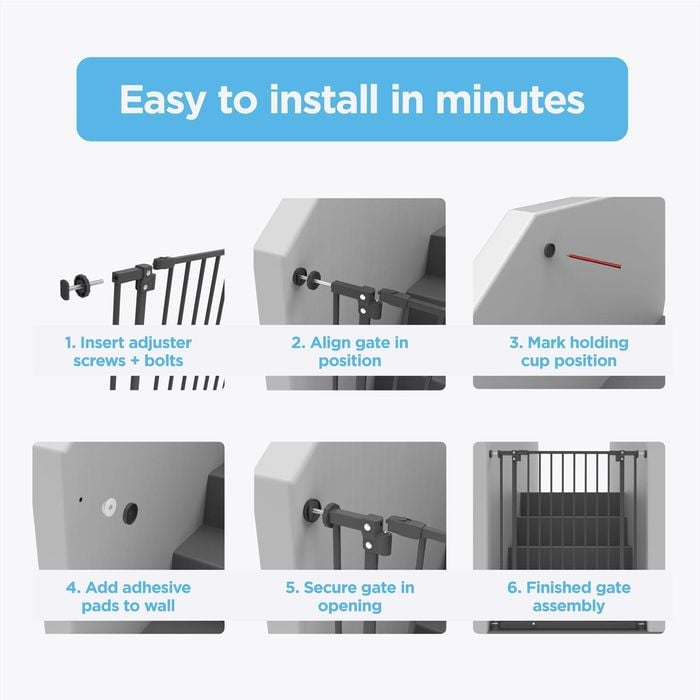 Easy to install in minutes

1. Insert adjuster screws + bolts

2. Align gate in position

3. Mark holding cup position

4. Add adhesive pads to wall

5. Secure gate in opening

6. Finished gate assembly